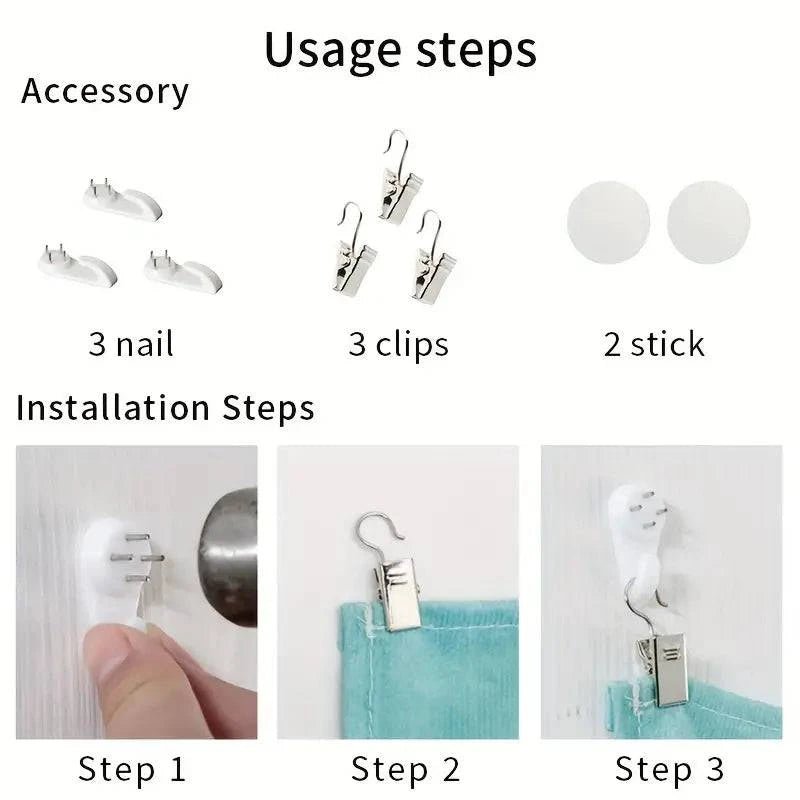 Usage steps

Accessory

3 nail

3 clips

2 stick

Installation Steps

Step 1

Step 2

Step 3