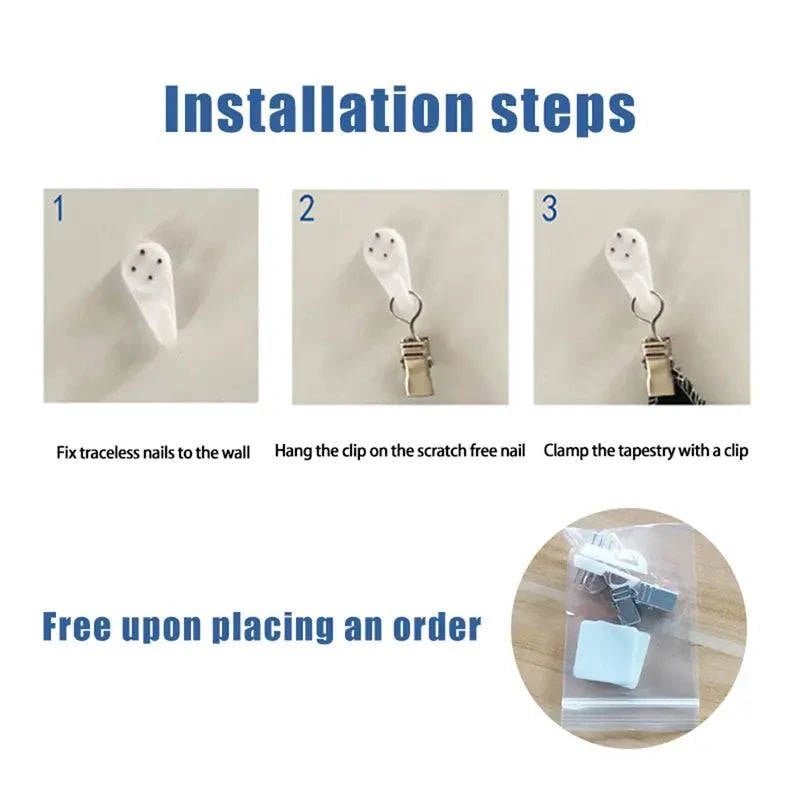 Installation steps

1

2

3

Fix traceless nails to the wall

Hang the clip on the scratch free nail

Clamp the tapestry with a clip

Free upon placing an order